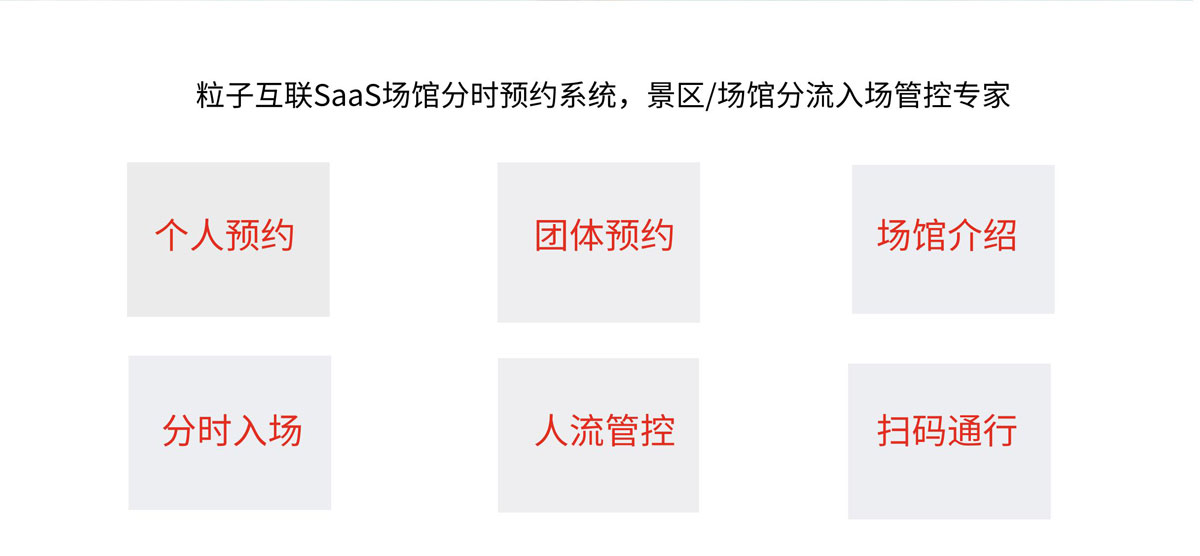 粒子互联SaaS场馆分时预约系统，景区/场馆分流入场管控专家

个人预约

团体预约

场馆介绍

分时入场

人流管控

扫码通行