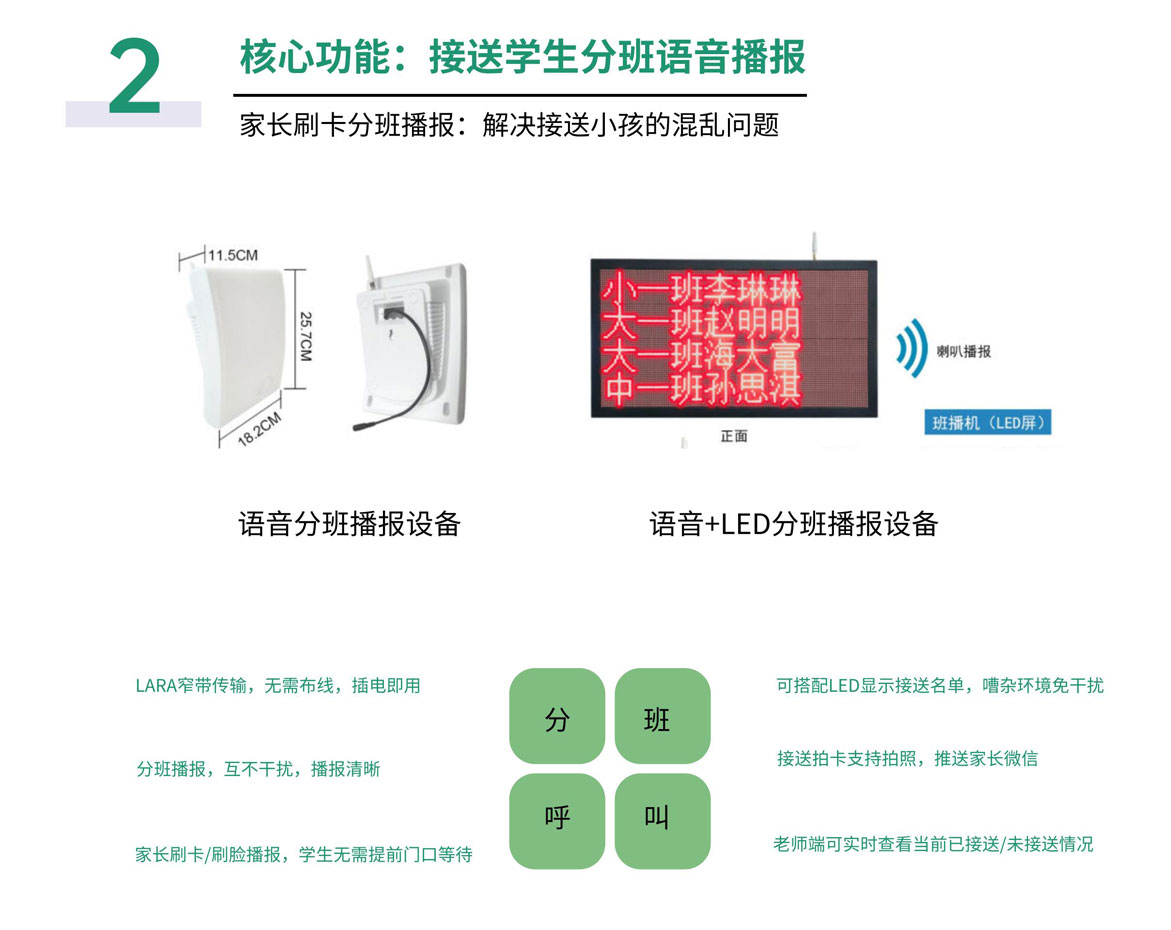 2

核心功能：接送学生分班语音播报

家长刷卡分班播报：解决接送小孩的混乱问题

11.5CM

25.7CM

18.2CM

小一班李琳琳
大一班赵明明
大一班海大富
中一班孙思淇

正面

喇叭播报

班播机（LED屏）

语音分班播报设备

语音+LED分班播报设备

LARA窄带传输，无需布线，插电即用

分班播报，互不干扰，播报清晰

家长刷卡/刷脸播报，学生无需提前门口等待

分

班

呼

叫

可搭配LED显示接送名单，嘈杂环境免干扰

接送拍卡支持拍照，推送家长微信

老师端可实时查看当前已接送/未接送情况